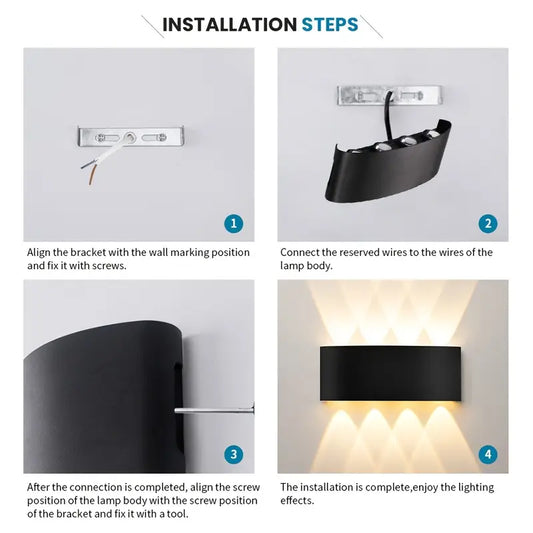 INSTALLATION STEPS

1

Align the bracket with the wall marking position and fix it with screws.

2

Connect the reserved wires to the wires of the lamp body.

3

After the connection is completed, align the screw position of the lamp body with the screw position of the bracket and fix it with a tool.

4

The installation is complete,enjoy the lighting effects.